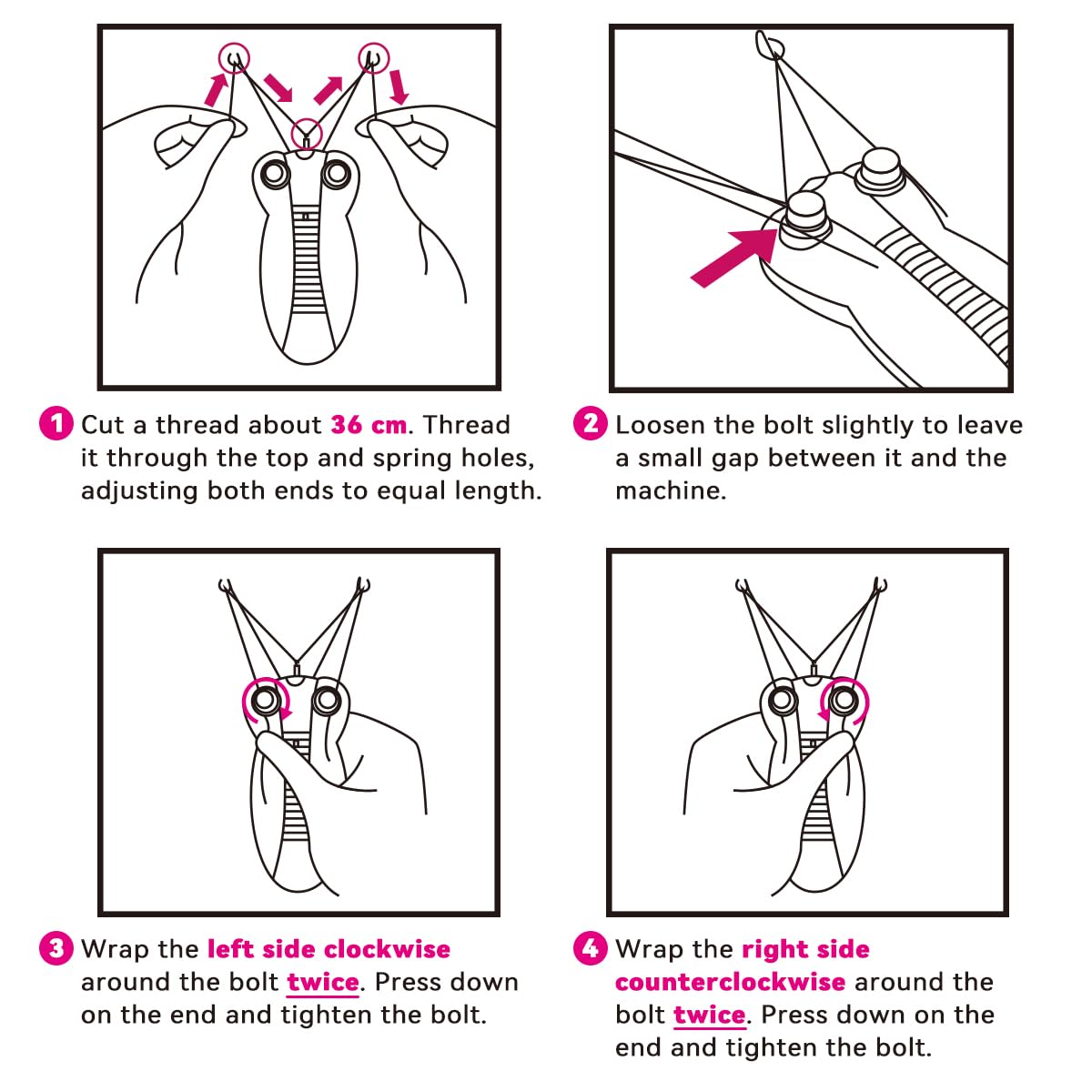 1 Cut a thread about 36 cm. Thread it through the top and spring holes, adjusting both ends to equal length.

2 Loosen the bolt slightly to leave a small gap between it and the machine.

3 Wrap the left side clockwise around the bolt twice. Press down on the end and tighten the bolt.

4 Wrap the right side counterclockwise around the bolt twice. Press down on the end and tighten the bolt.