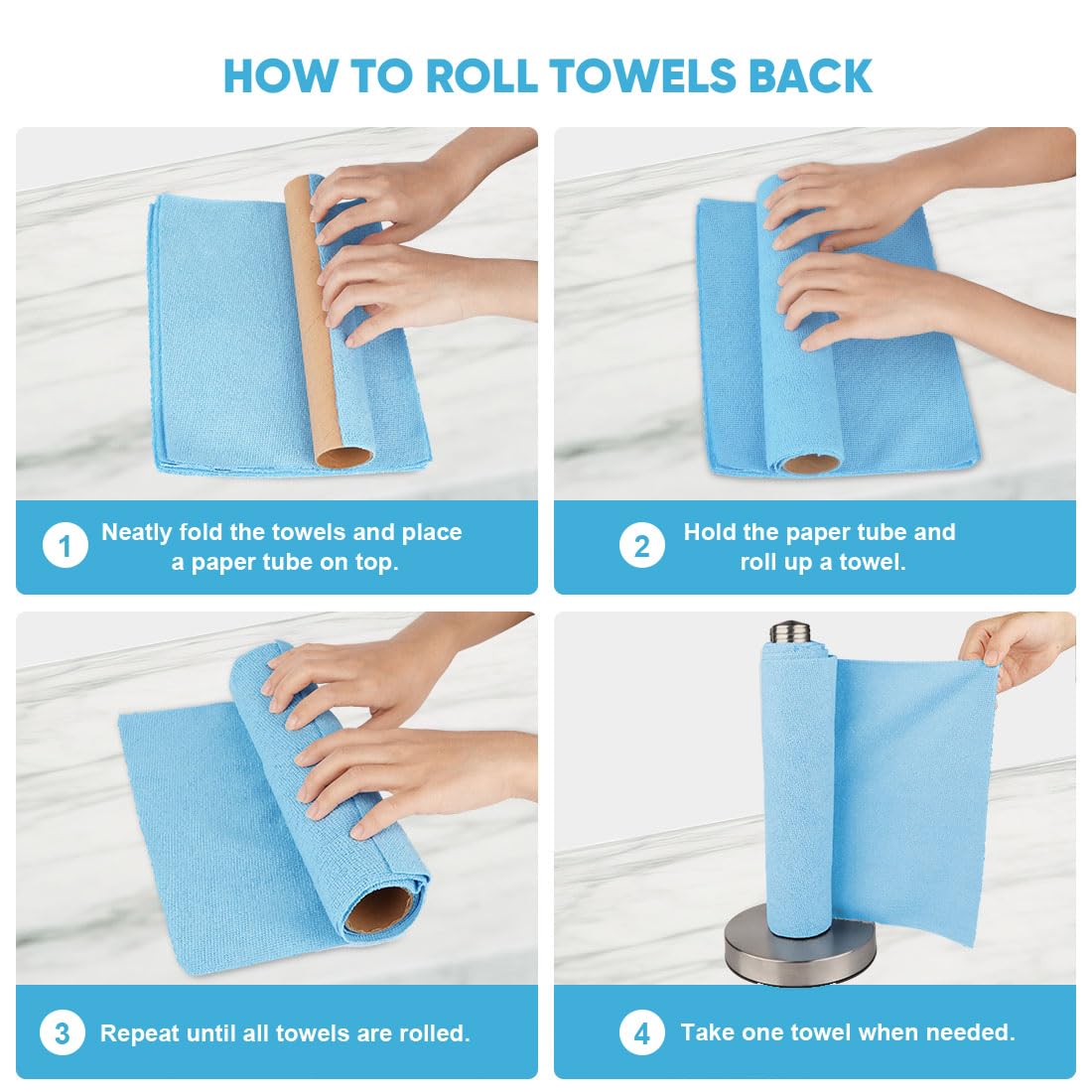 HOW TO ROLL TOWELS BACK

1 Neatly fold the towels and place a paper tube on top.

2 Hold the paper tube and roll up a towel.

3 Repeat until all towels are rolled.

4 Take one towel when needed.