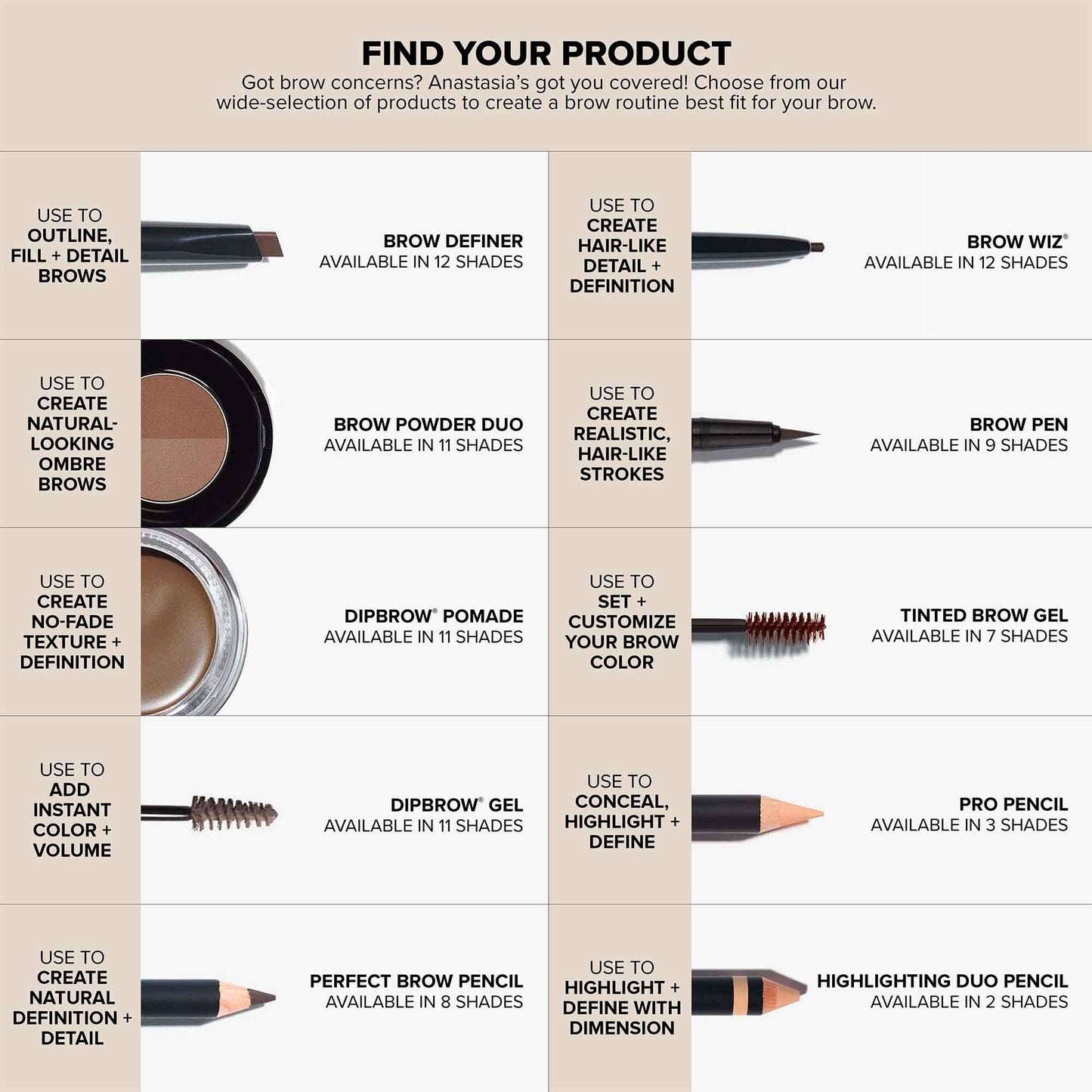 FIND YOUR PRODUCT

Got brow concerns? Anastasia's got you covered! Choose from our wide-selection of products to create a brow routine best fit for your brow.

USE TO OUTLINE, FILL + DETAIL BROWS

BROW DEFINER
AVAILABLE IN 12 SHADES

USE TO CREATE NATURAL-LOOKING OMBRE BROWS

BROW POWDER DUO
AVAILABLE IN 11 SHADES

USE TO CREATE NO-FADE TEXTURE + DEFINITION

DIPBROW® POMADE
AVAILABLE IN 11 SHADES

USE TO ADD INSTANT COLOR + VOLUME

DIPBROW® GEL
AVAILABLE IN 11 SHADES

USE TO CREATE NATURAL DEFINITION + DETAIL

PERFECT BROW PENCIL
AVAILABLE IN 8 SHADES

USE TO CREATE HAIR-LIKE DETAIL + DEFINITION

BROW WIZ®
AVAILABLE IN 12 SHADES

USE TO CREATE REALISTIC, HAIR-LIKE STROKES

BROW PEN
AVAILABLE IN 9 SHADES

USE TO SET + CUSTOMIZE YOUR BROW COLOR

TINTED BROW GEL
AVAILABLE IN 7 SHADES

USE TO CONCEAL, HIGHLIGHT + DEFINE

PRO PENCIL
AVAILABLE IN 3 SHADES

USE TO HIGHLIGHT + DEFINE WITH DIMENSION

HIGHLIGHTING DUO PENCIL
AVAILABLE IN 2 SHADES