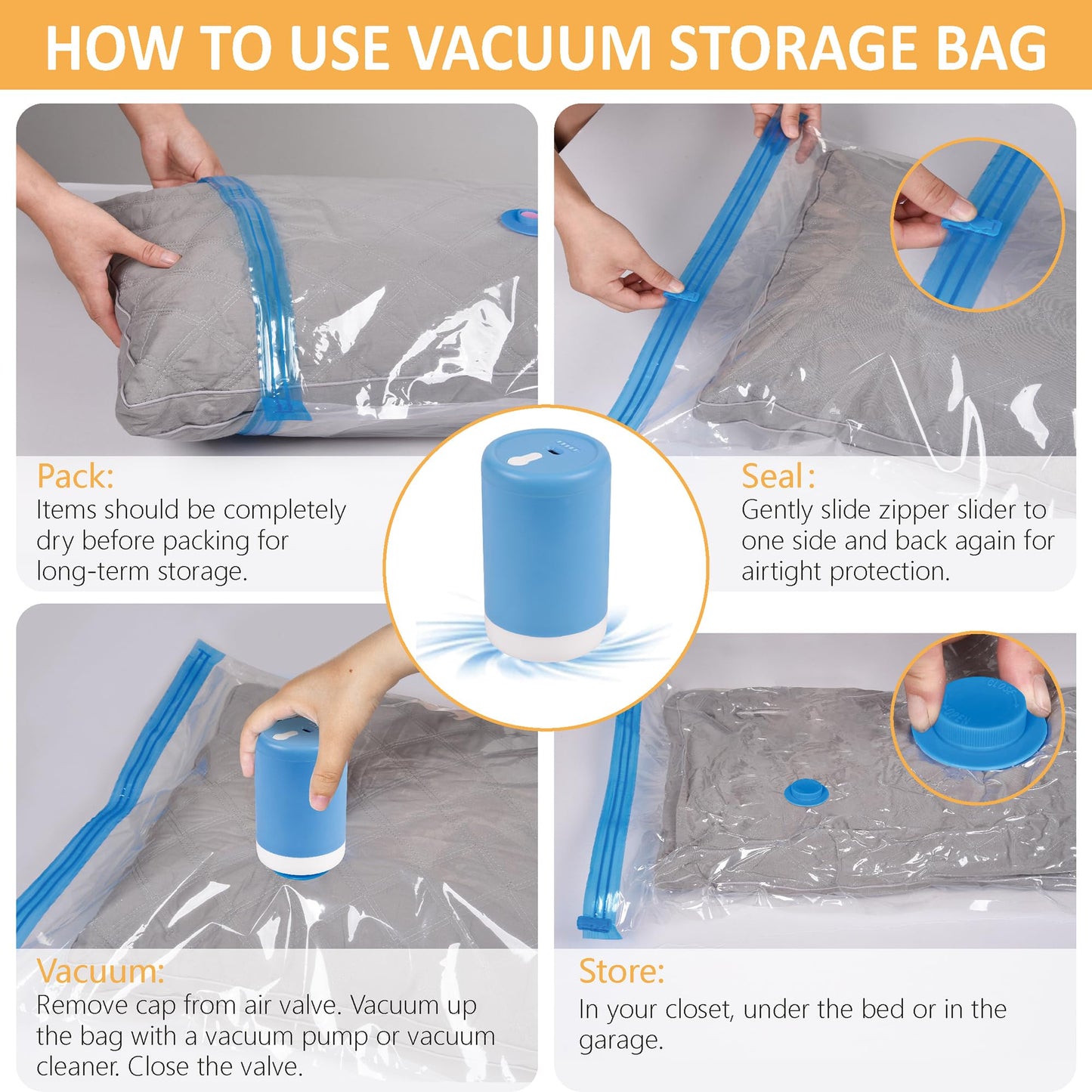 HOW TO USE VACUUM STORAGE BAG

Pack:
Items should be completely dry before packing for long-term storage.

Seal:
Gently slide zipper slider to one side and back again for airtight protection.

Vacuum:
Remove cap from air valve. Vacuum up the bag with a vacuum pump or vacuum cleaner. Close the valve.

Store:
In your closet, under the bed or in the garage.